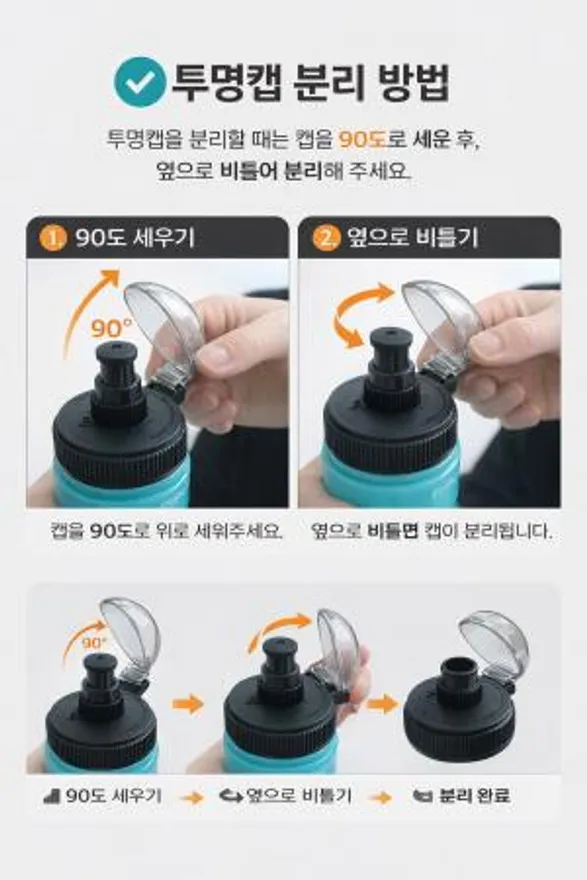 투명캡 분리 방법

투명캡을 분리할 때는 캡을 90도로 세운 후, 옆으로 비틀어 분리해 주세요.

1. 90도 세우기

90°

캡을 90도로 위로 세워주세요.

2. 옆으로 비틀기

옆으로 비틀면 캡이 분리됩니다.

90°

90도 세우기 → 옆으로 비틀기 → 분리 완료