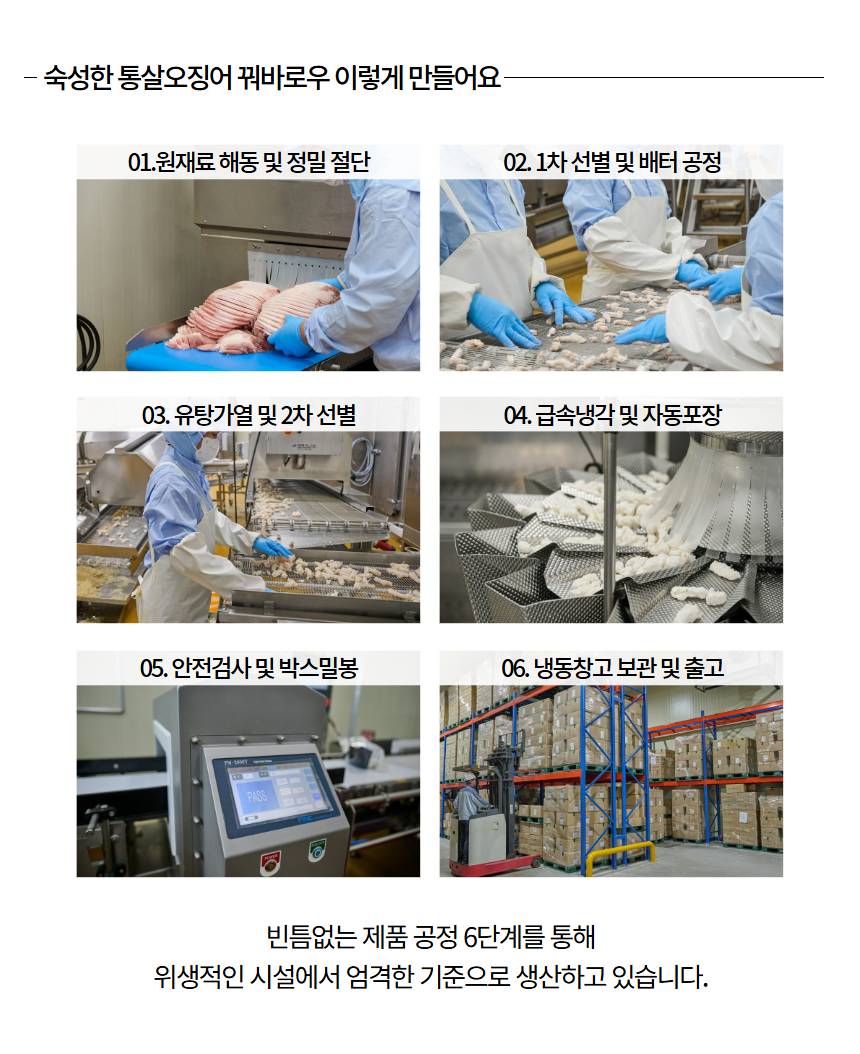 숙성한 통살오징어 꿔바로우 이렇게 만들어요

01.원재료 해동 및 정밀 절단

02. 1차 선별 및 배터 공정

03. 유탕가열 및 2차 선별

04. 급속냉각 및 자동포장

05. 안전검사 및 박스밀봉

PASS

06. 냉동창고 보관 및 출고

빈틈없는 제품 공정 6단계를 통해
위생적인 시설에서 엄격한 기준으로 생산하고 있습니다.