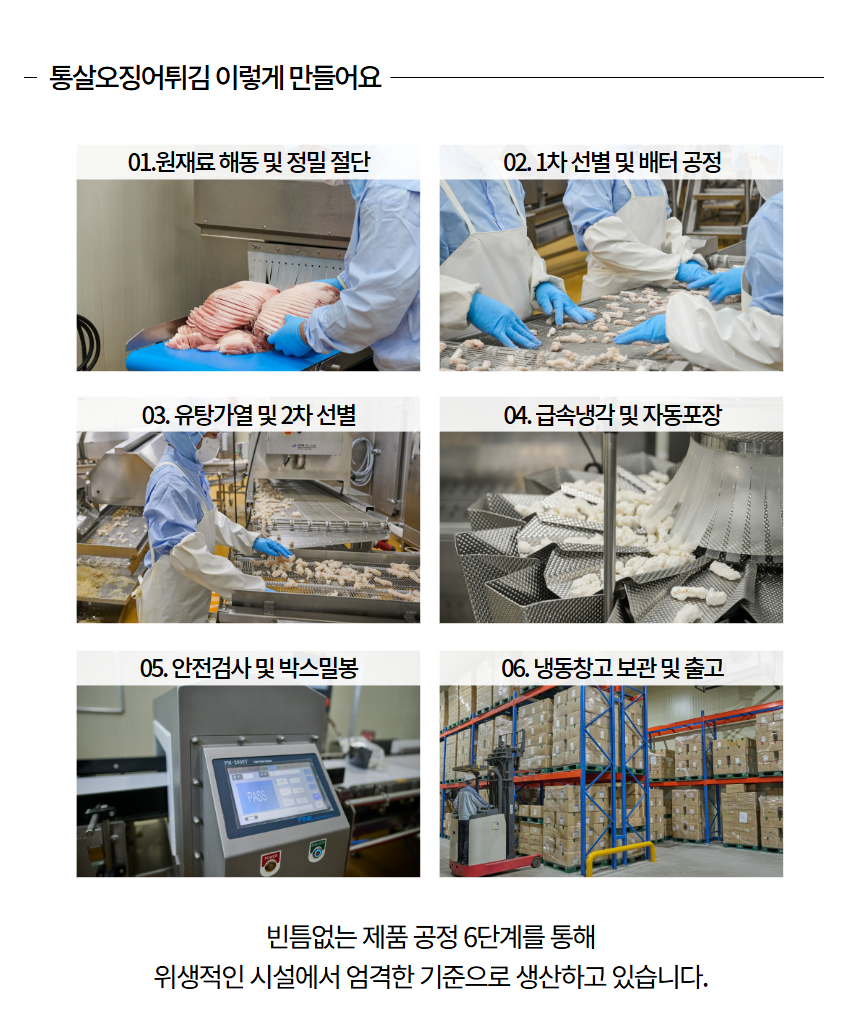 통살오징어튀김 이렇게 만들어요

01.원재료 해동 및 정밀 절단

02. 1차 선별 및 배터 공정

03. 유탕가열 및 2차 선별

04. 급속냉각 및 자동포장

05. 안전검사 및 박스밀봉

PASS

06. 냉동창고 보관 및 출고

빈틈없는 제품 공정 6단계를 통해
위생적인 시설에서 엄격한 기준으로 생산하고 있습니다.