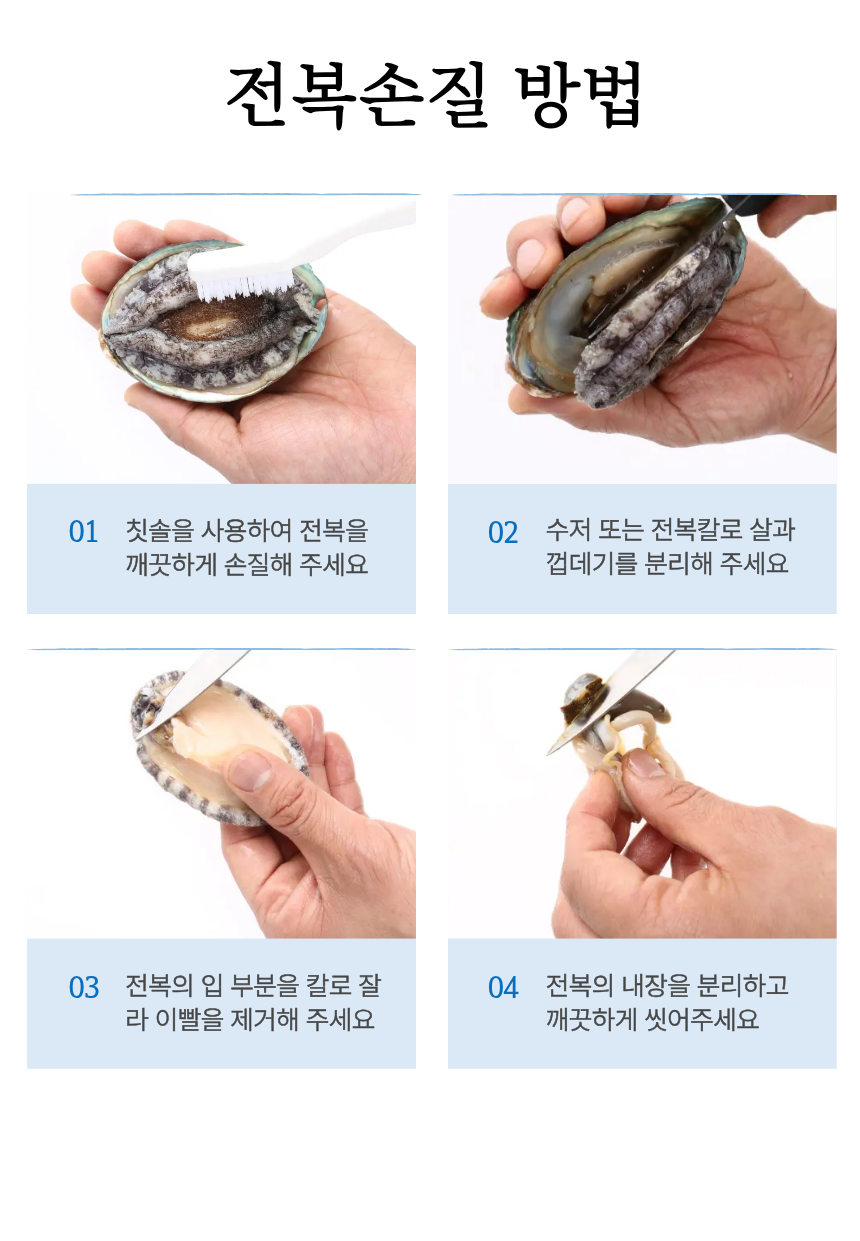 전복손질 방법

01 칫솔을 사용하여 전복을 깨끗하게 손질해 주세요

02 수저 또는 전복칼로 살과 껍데기를 분리해 주세요

03 전복의 입 부분을 칼로 잘라 이빨을 제거해 주세요

04 전복의 내장을 분리하고 깨끗하게 씻어주세요