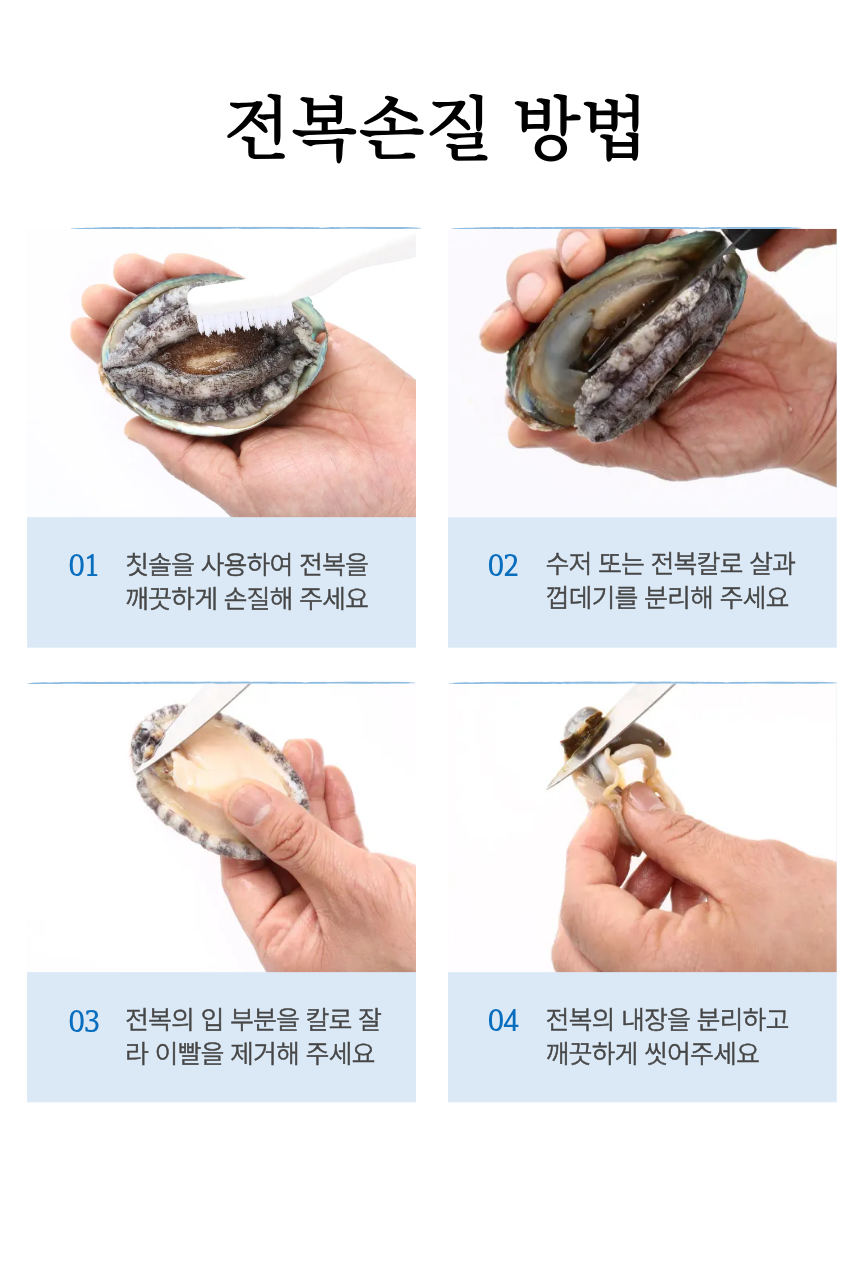 전복손질 방법

01 칫솔을 사용하여 전복을 깨끗하게 손질해 주세요

02 수저 또는 전복칼로 살과 껍데기를 분리해 주세요

03 전복의 입 부분을 칼로 잘라 이빨을 제거해 주세요

04 전복의 내장을 분리하고 깨끗하게 씻어주세요