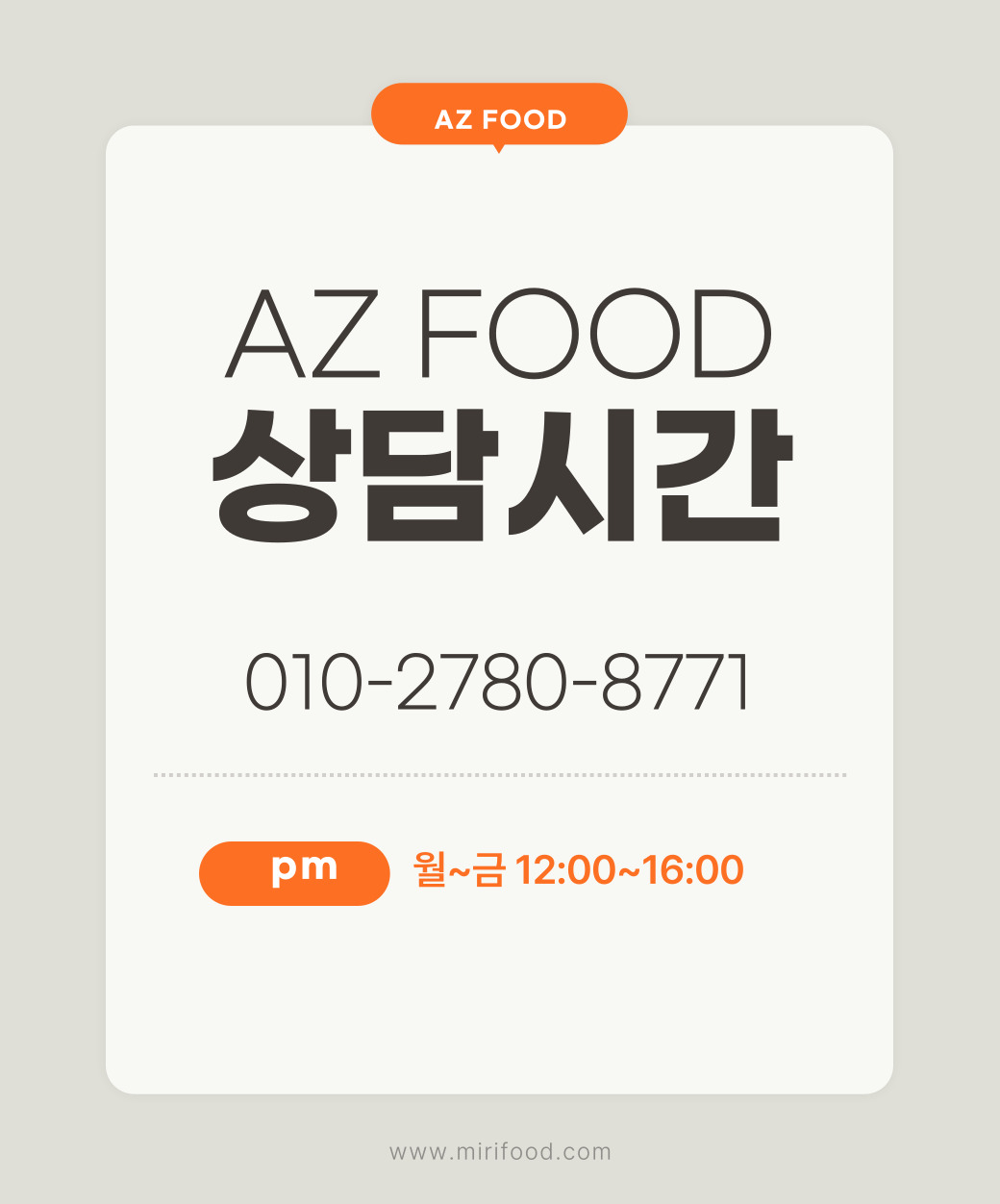 AZ FOOD

AZ FOOD
상담시간

010-2780-8771

pm 월~금 12:00~16:00

www.mirifood.com