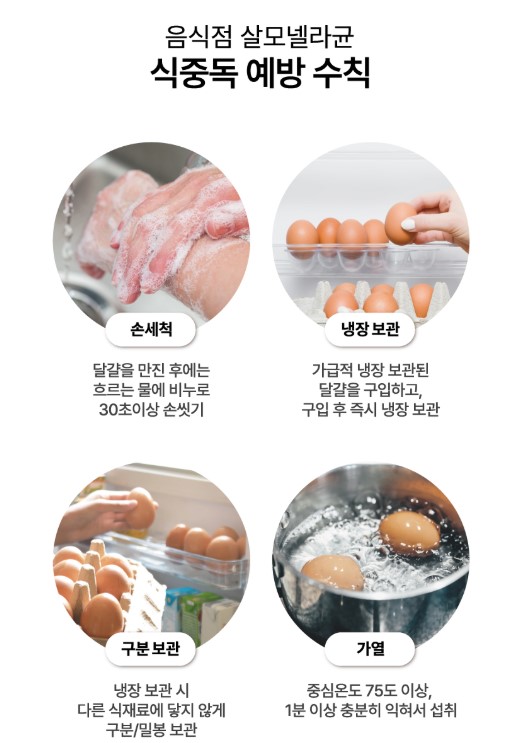 음식점 살모넬라균
식중독 예방 수칙

손세척

달걀을 만진 후에는
흐르는 물에 비누로
30초이상 손씻기

냉장 보관

가급적 냉장 보관된
달걀을 구입하고,
구입 후 즉시 냉장 보관

구분 보관

냉장 보관 시
다른 식재료에 닿지 않게
구분/밀봉 보관

가열

중심온도 75도 이상,
1분 이상 충분히 익혀서 섭취