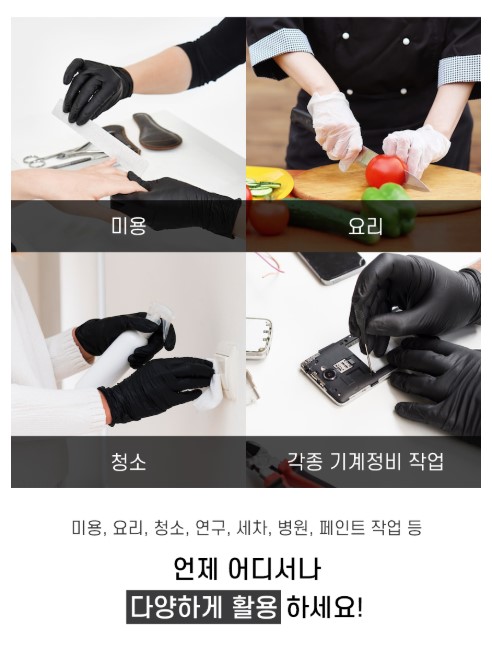 미용

요리

청소

각종 기계정비 작업

미용, 요리, 청소, 연구, 세차, 병원, 페인트 작업 등

언제 어디서나
다양하게 활용 하세요!