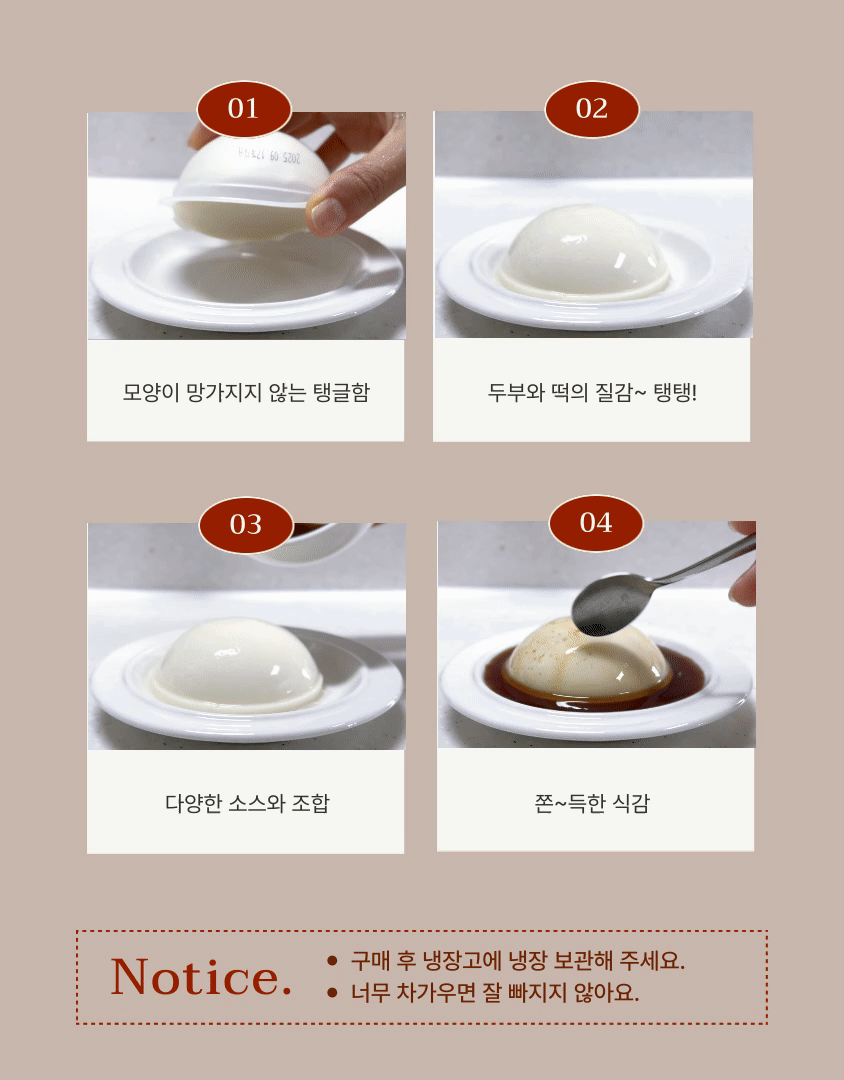 01

2025 09 17

모양이 망가지지 않는 탱글함

02

두부와 떡의 질감~ 탱탱!

03

다양한 소스와 조합

04

쫀~득한 식감

Notice.

• 구매 후 냉장고에 냉장 보관해 주세요.
• 너무 차가우면 잘 빠지지 않아요.