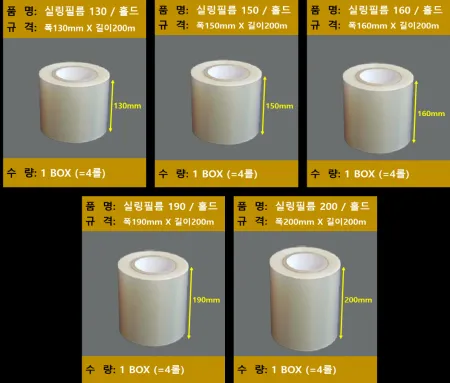 품 명: 실링필름 130 / 홀드
규 격: 폭130mm X 길이200m

130mm

수 량: 1 BOX (=4롤)

품 명: 실링필름 150 / 홀드
규 격: 폭150mm X 길이200m

150mm

수 량: 1 BOX (=4롤)

품 명: 실링필름 160 / 홀드
규 격: 폭160mm X 길이200m

160mm

수 량: 1 BOX (=4롤)

품 명: 실링필름 190 / 홀드
규 격: 폭190mm X 길이200m

190mm

수 량: 1 BOX (=4롤)

품 명: 실링필름 200 / 홀드
규 격: 폭200mm X 길이200m

200mm

수 량: 1 BOX (=4롤)