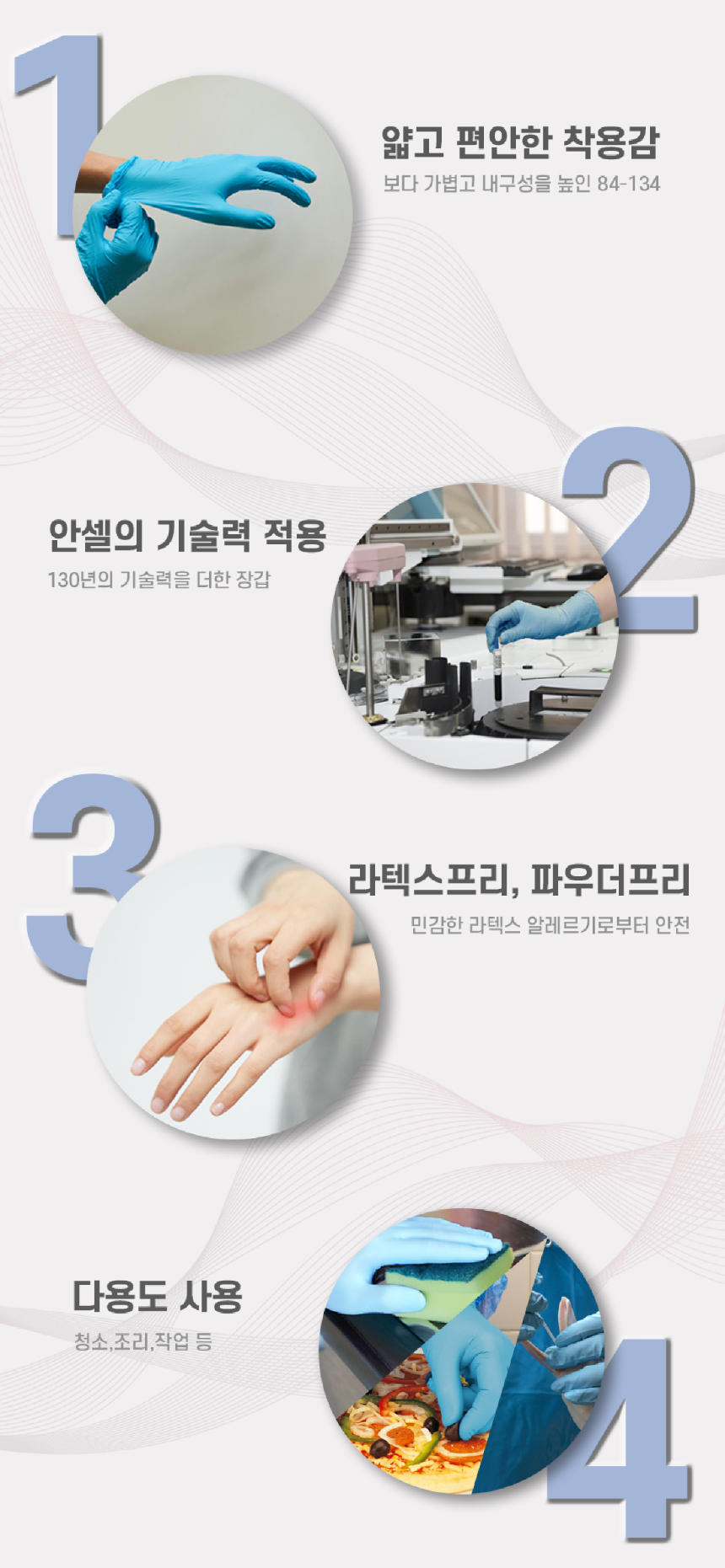 1

얇고 편안한 착용감

보다 가볍고 내구성을 높인 84-134

2

안셀의 기술력 적용

130년의 기술력을 더한 장갑

3

라텍스프리, 파우더프리

민감한 라텍스 알레르기로부터 안전

다용도 사용

청소,조리,작업 등

4