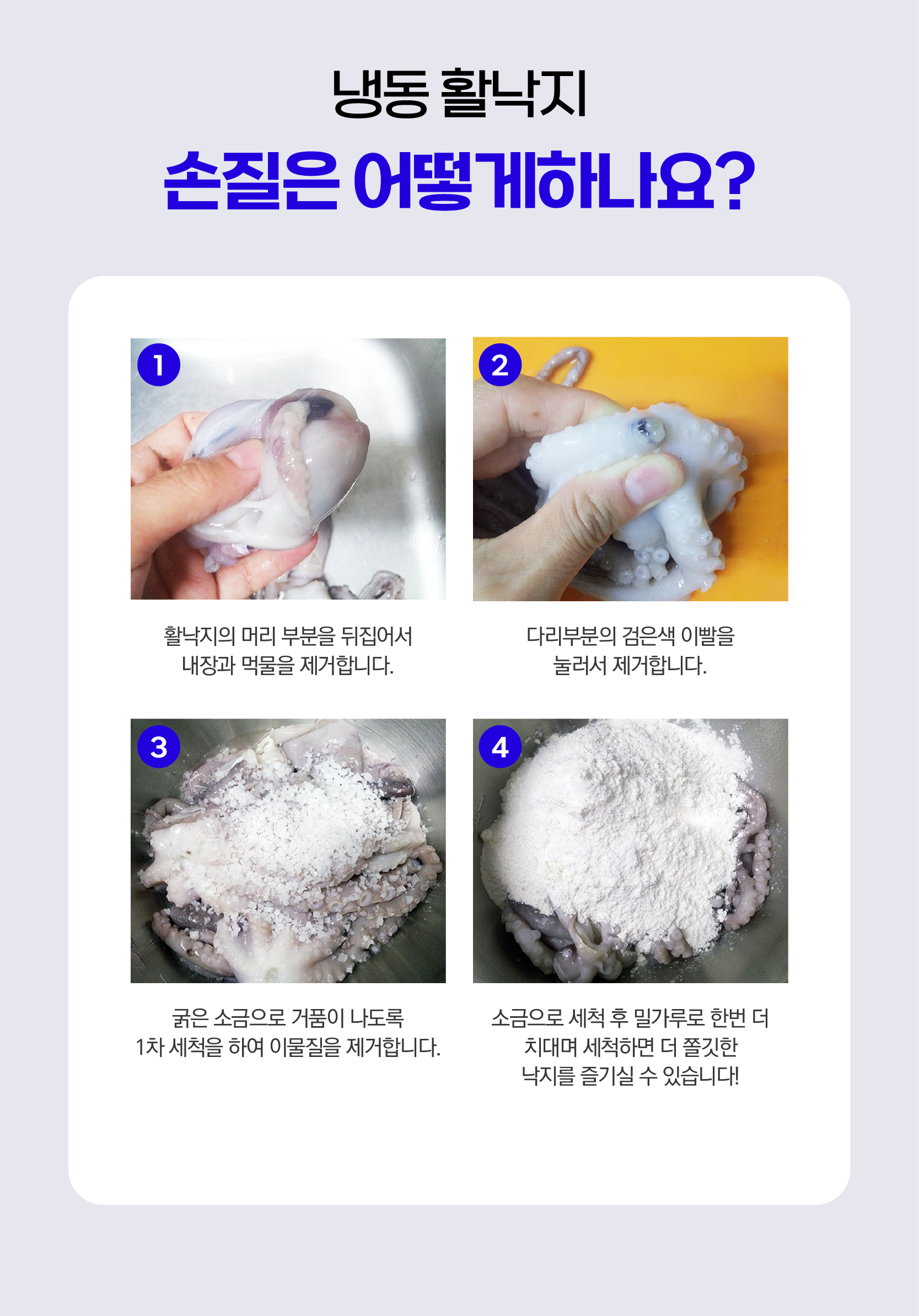 냉동 활낙지

손질은 어떻게하나요?

1

활낙지의 머리 부분을 뒤집어서 내장과 먹물을 제거합니다.

2

다리부분의 검은색 이빨을 눌러서 제거합니다.

3

굵은 소금으로 거품이 나도록 1차 세척을 하여 이물질을 제거합니다.

4

소금으로 세척 후 밀가루로 한번 더 치대며 세척하면 더 쫄깃한 낙지를 즐기실 수 있습니다!